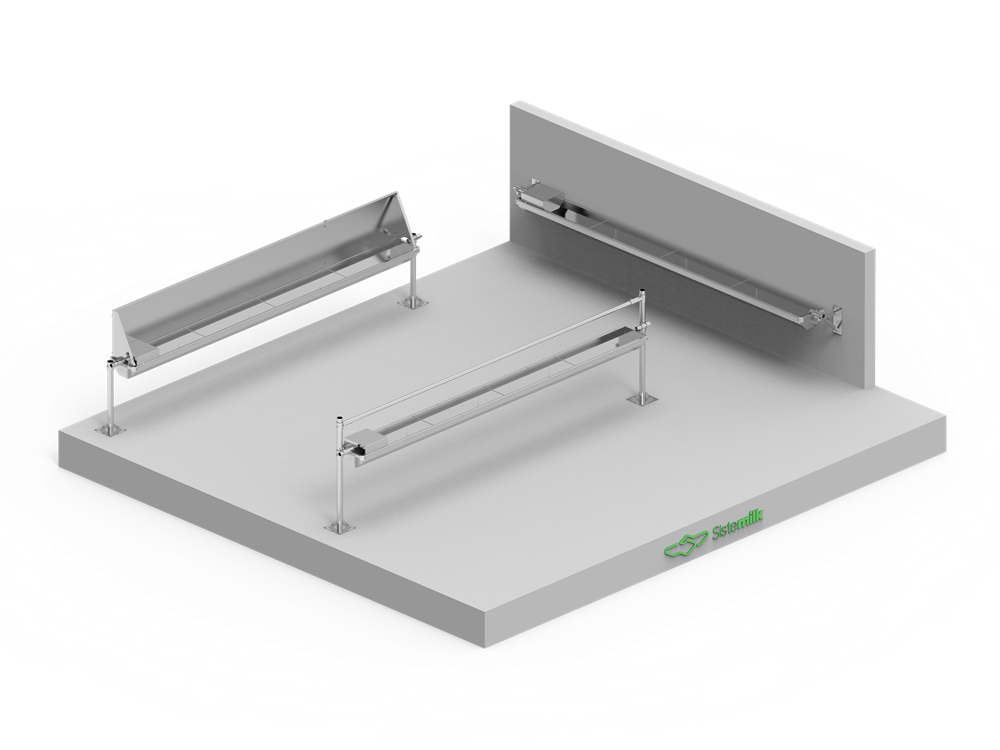 Sistemilk