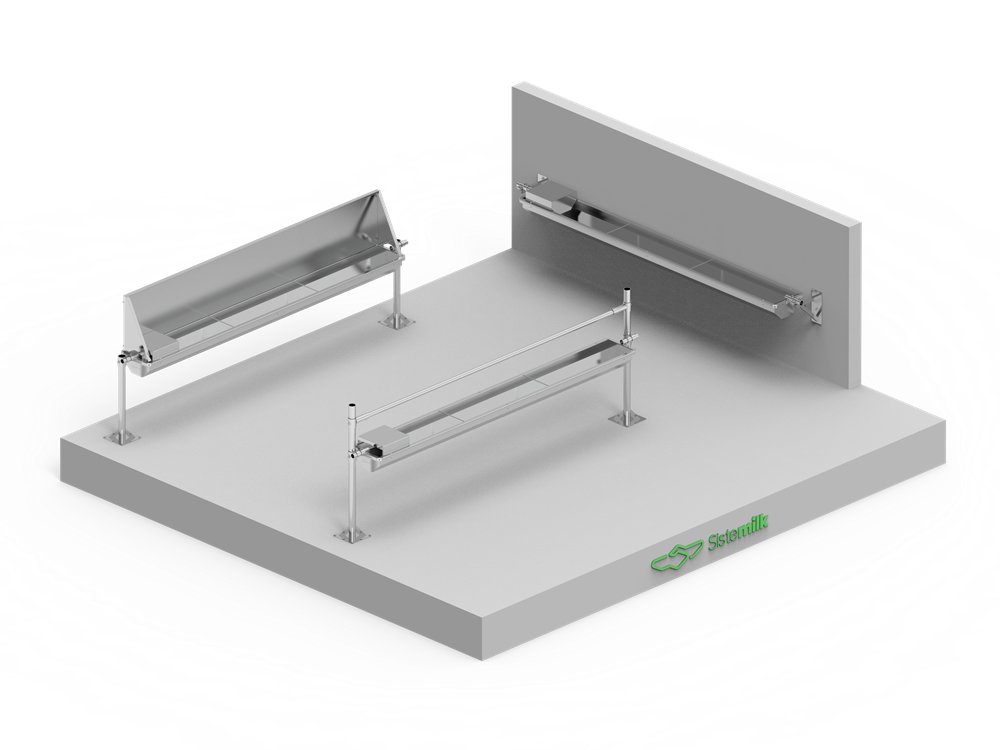 Sistemilk