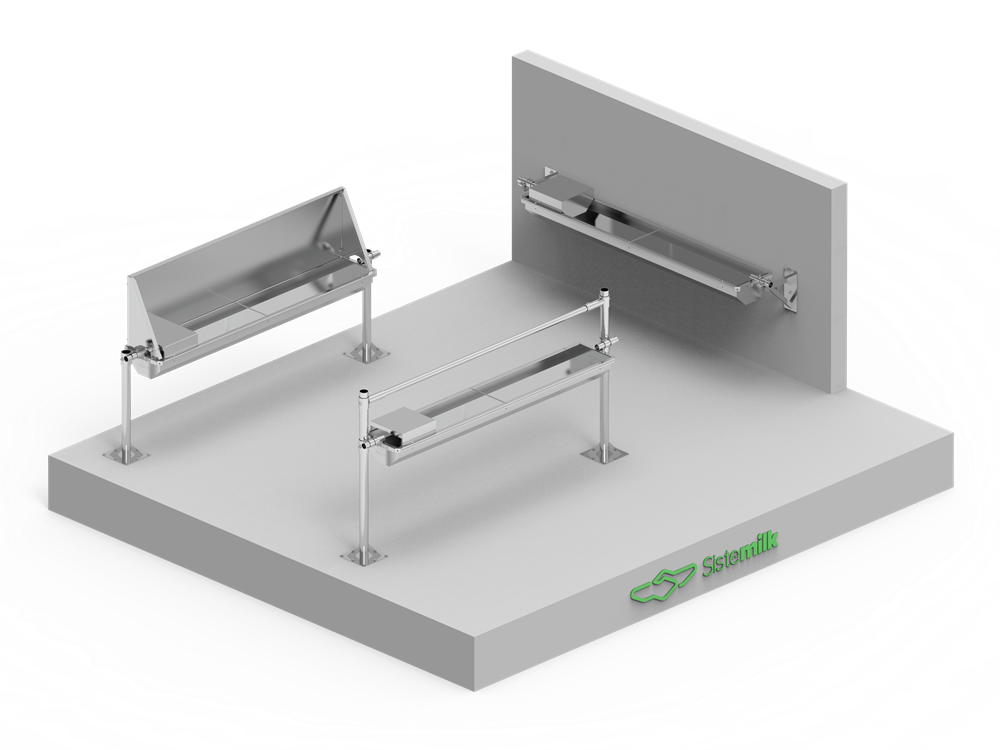 Sistemilk