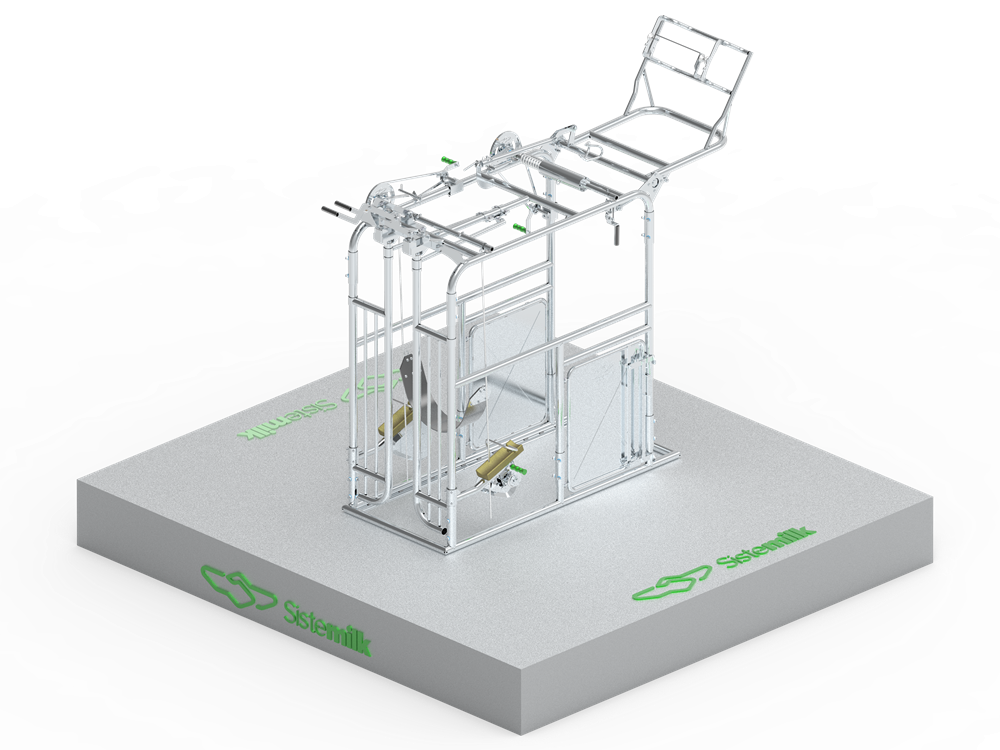 Sistemilk

Sistemilk

Sistemilk